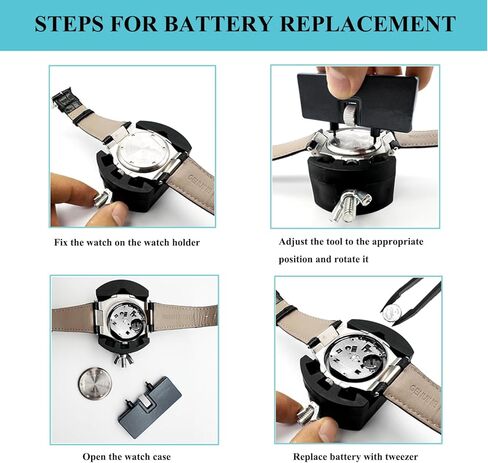 STEPS FOR BATTERY REPLACEMENT

Fix the watch on the watch holder

Adjust the tool to the appropriate position and rotate it

Open the watch case

Replace battery with tweezer