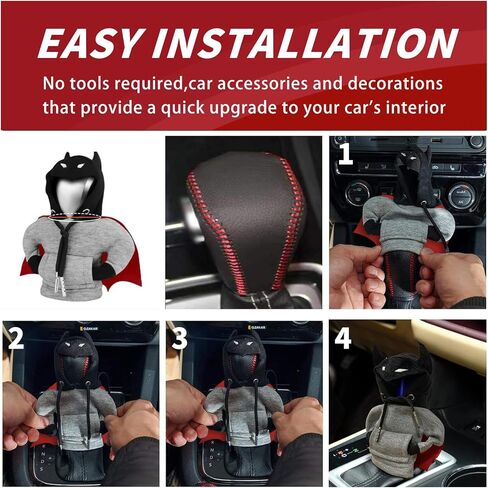 EASY INSTALLATION

No tools required,car accessories and decorations that provide a quick upgrade to your car's interior

1

2

3

4