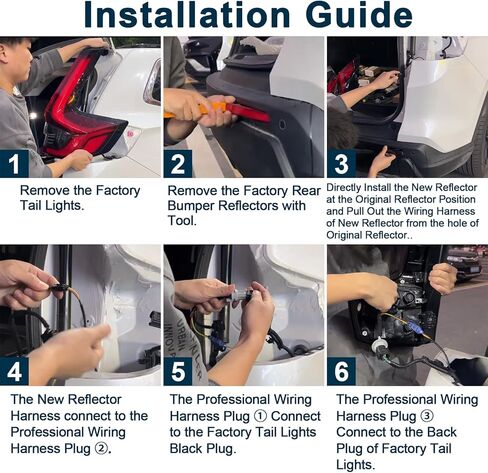 Installation Guide

1

Remove the Factory Tail Lights.

2

Remove the Factory Rear Bumper Reflectors with Tool.

3

Directly Install the New Reflector at the Original Reflector Position and Pull Out the Wiring Harness of New Reflector from the hole of Original Reflector..

4

The New Reflector Harness connect to the Professional Wiring Harness Plug ②.

5

The Professional Wiring Harness Plug ① Connect to the Factory Tail Lights Black Plug.

6

The Professional Wiring Harness Plug ③ Connect to the Back Plug of Factory Tail Lights.