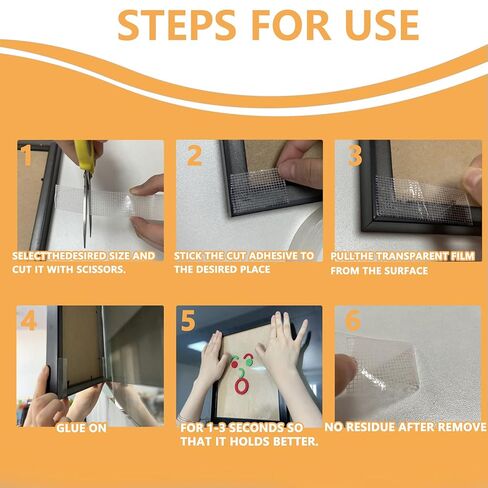 STEPS FOR USE

1
SELECTTHEDESIRED SIZE AND CUT IT WITH SCISSORS.

2
STICK THE CUT ADHESIVE TO THE DESIRED PLACE

3
PULLTHE TRANSPARENT FILM FROM THE SURFACE

4
GLUE ON

5
FOR 1-3 SECONDS SO THAT IT HOLDS BETTER.

6
NO RESIDUE AFTER REMOVE