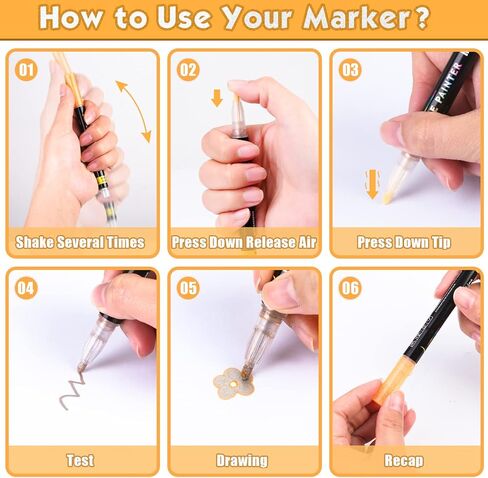 How to Use Your Marker?

01
Shake Several Times

02
Press Down Release Air

03
PAINTER
Press Down Tip

04
Test

05
Drawing

06
Recap