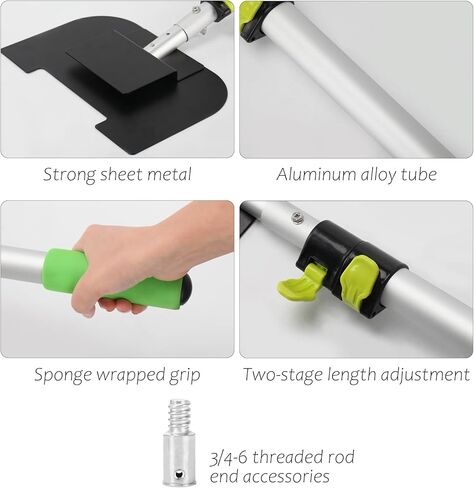 Strong sheet metal

Aluminum alloy tube

Sponge wrapped grip

Two-stage length adjustment

3/4-6 threaded rod end accessories