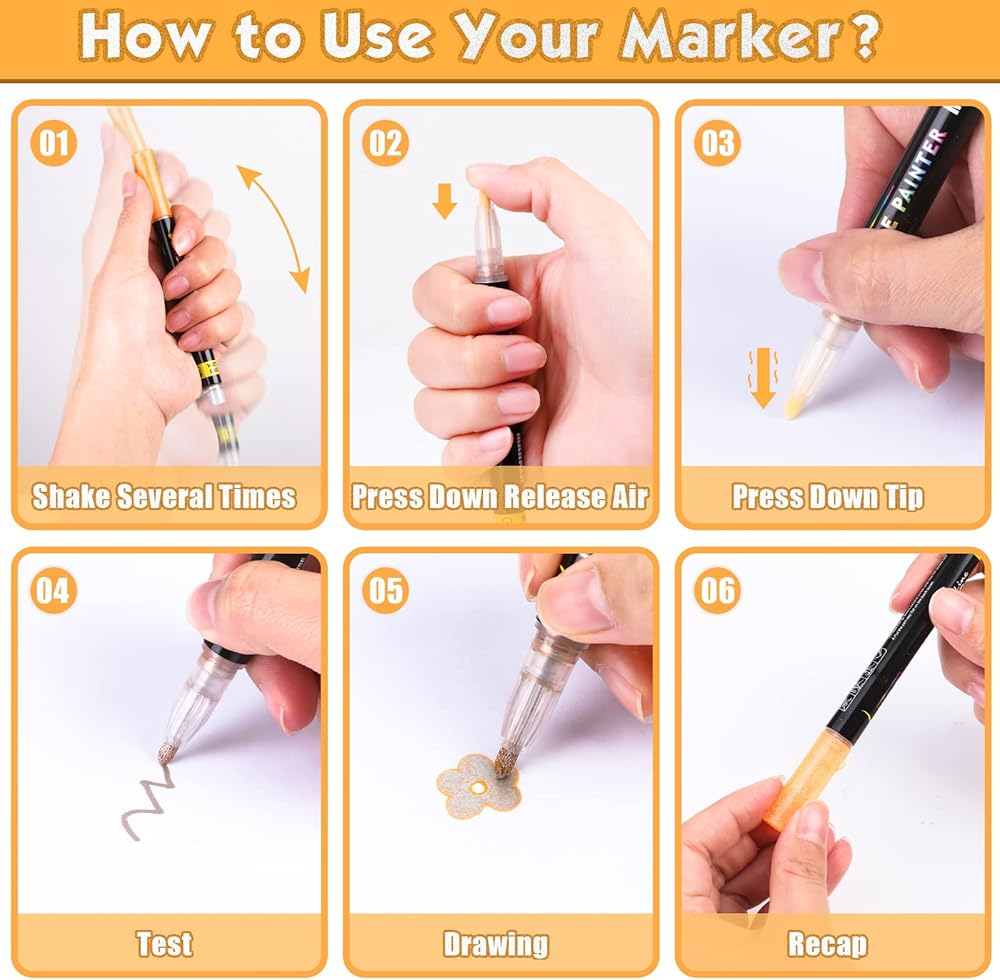 How to Use Your Marker?

01
Shake Several Times

02
Press Down Release Air

03
PAINTER
Press Down Tip

04
Test

05
Drawing

06
Recap