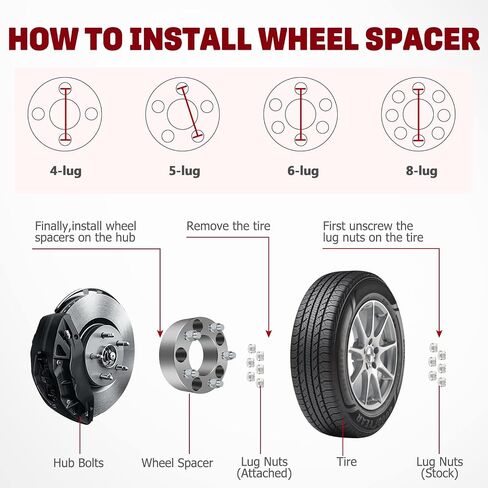 HOW TO INSTALL WHEEL SPACER

4-lug

5-lug

6-lug

8-lug

Finally,install wheel spacers on the hub

Remove the tire

First unscrew the lug nuts on the tire

Hub Bolts

Wheel Spacer

Lug Nuts (Attached)

Tire

Lug Nuts (Stock)