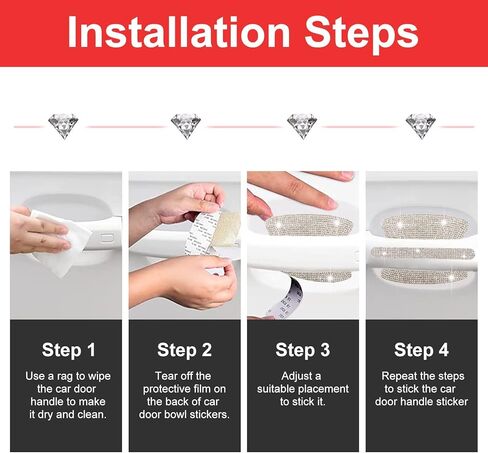 Installation Steps

Step 1

Use a rag to wipe the car door handle to make it dry and clean.

Step 2

Tear off the protective film on the back of car door bowl stickers.

Step 3

Adjust a suitable placement to stick it.

Step 4

Repeat the steps to stick the car door handle sticker