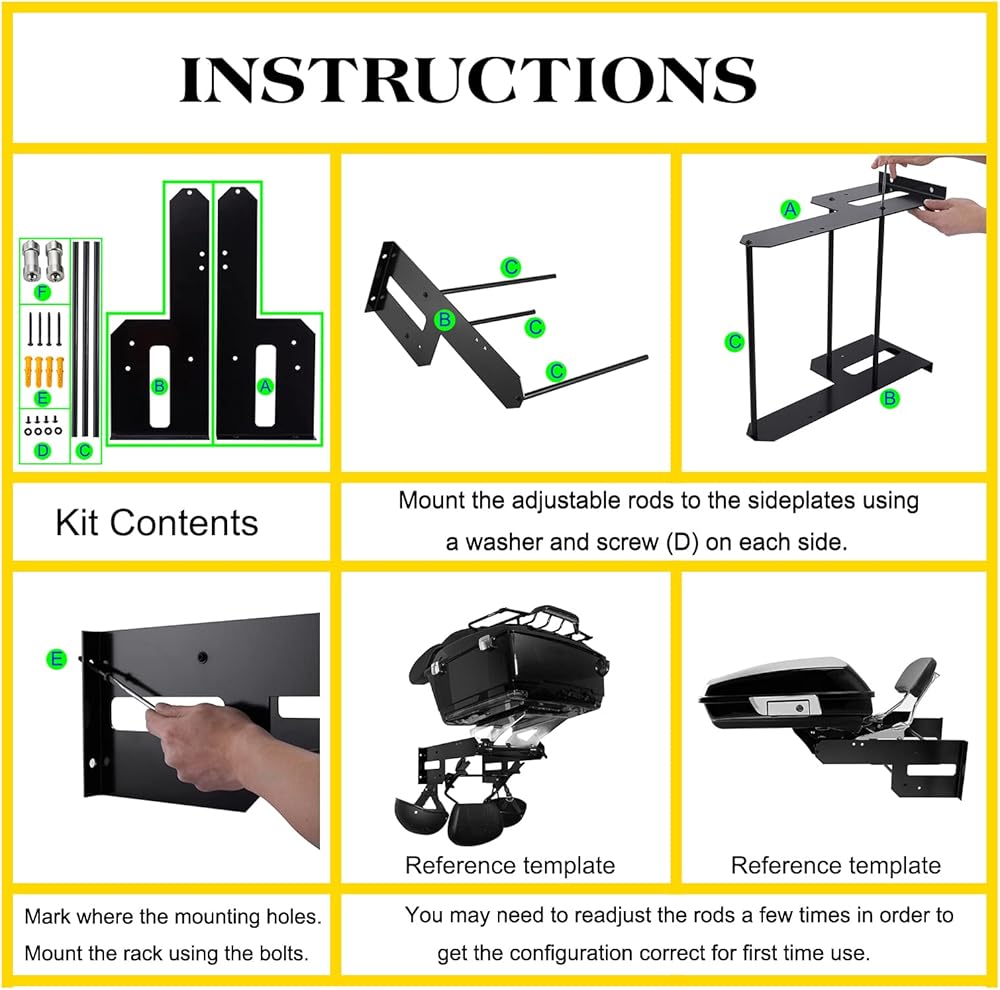 INSTRUCTIONS

F
E
D
C
B
A

C
B
C
C

A
C
B

Kit Contents

Mount the adjustable rods to the sideplates using a washer and screw (D) on each side.

E

Reference template

Reference template

Mark where the mounting holes. Mount the rack using the bolts.

You may need to readjust the rods a few times in order to get the configuration correct for first time use.