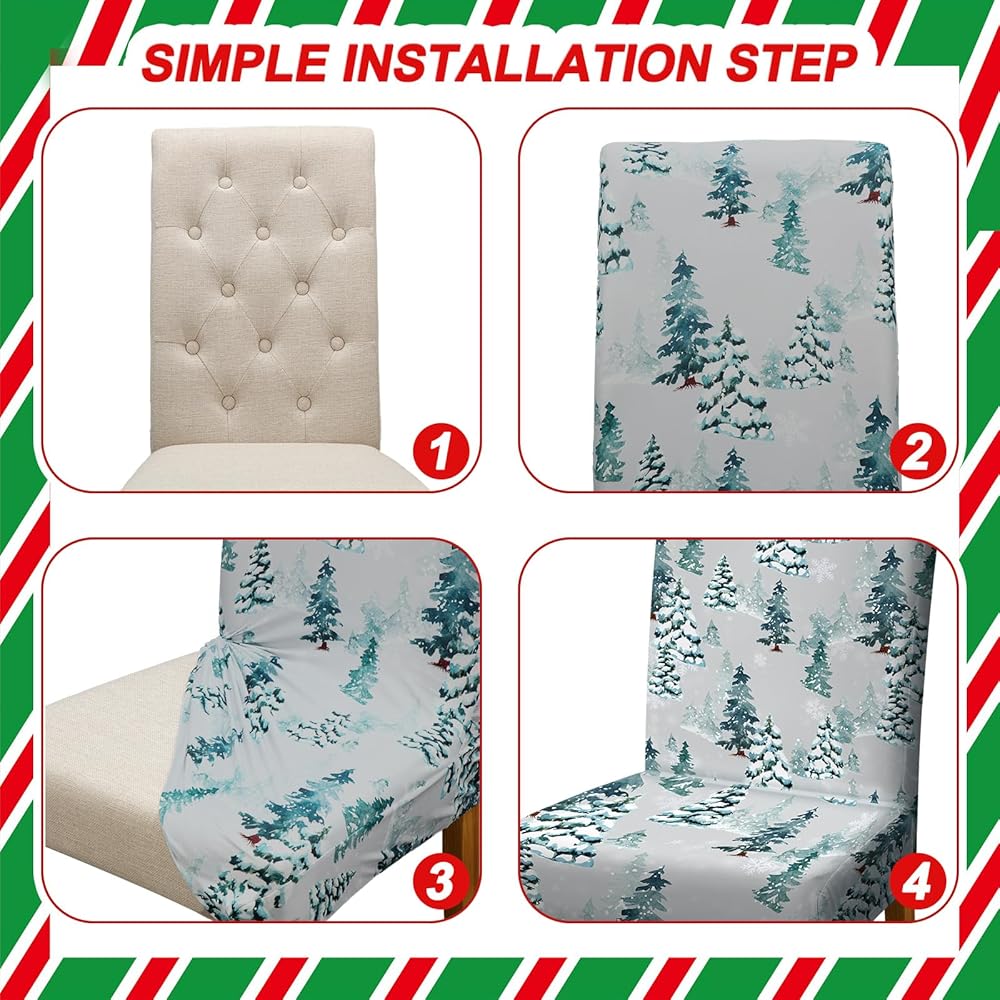 SIMPLE INSTALLATION STEP

1

2

3

4