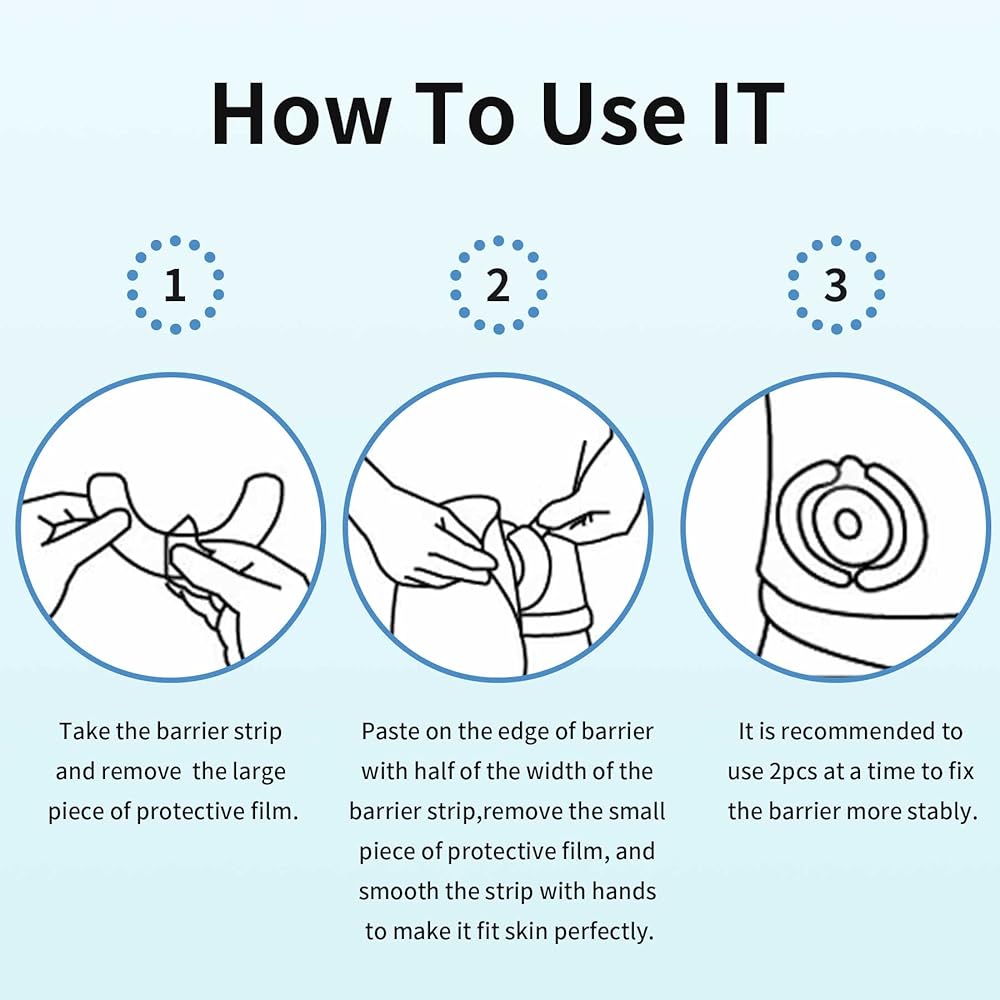 How To Use IT

1

Take the barrier strip and remove the large piece of protective film.

2

Paste on the edge of barrier with half of the width of the barrier strip,remove the small piece of protective film, and smooth the strip with hands to make it fit skin perfectly.

3

It is recommended to use 2pcs at a time to fix the barrier more stably.