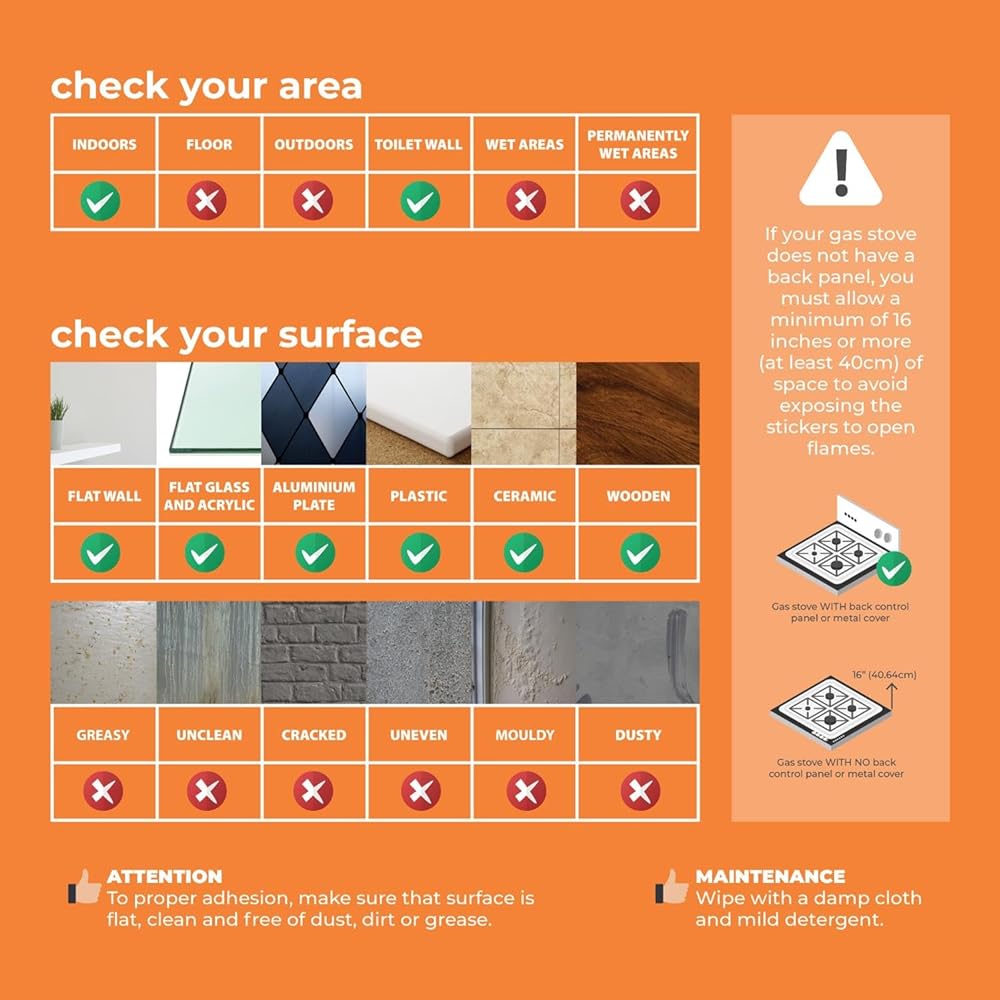 check your area

| INDOORS | FLOOR | OUTDOORS | TOILET WALL | WET AREAS | PERMANENTLY WET AREAS |
|---|---|---|---|---|---|
| ✓ | ✗ | ✗ | ✓ | ✗ | ✗ |

check your surface

| FLAT WALL | FLAT GLASS AND ACRYLIC | ALUMINIUM PLATE | PLASTIC | CERAMIC | WOODEN |
|---|---|---|---|---|---|
| ✓ | ✓ | ✓ | ✓ | ✓ | ✓ |

| GREASY | UNCLEAN | CRACKED | UNEVEN | MOULDY | DUSTY |
|---|---|---|---|---|---|
| ✗ | ✗ | ✗ | ✗ | ✗ | ✗ |

If your gas stove does not have a back panel, you must allow a minimum of 16 inches or more (at least 40cm) of space to avoid exposing the stickers to open flames.

Gas stove WITH back control panel or metal cover

16" (40.64cm)

Gas stove WITH NO back control panel or metal cover

ATTENTION
To proper adhesion, make sure that surface is flat, clean and free of dust, dirt or grease.

MAINTENANCE
Wipe with a damp cloth and mild detergent.