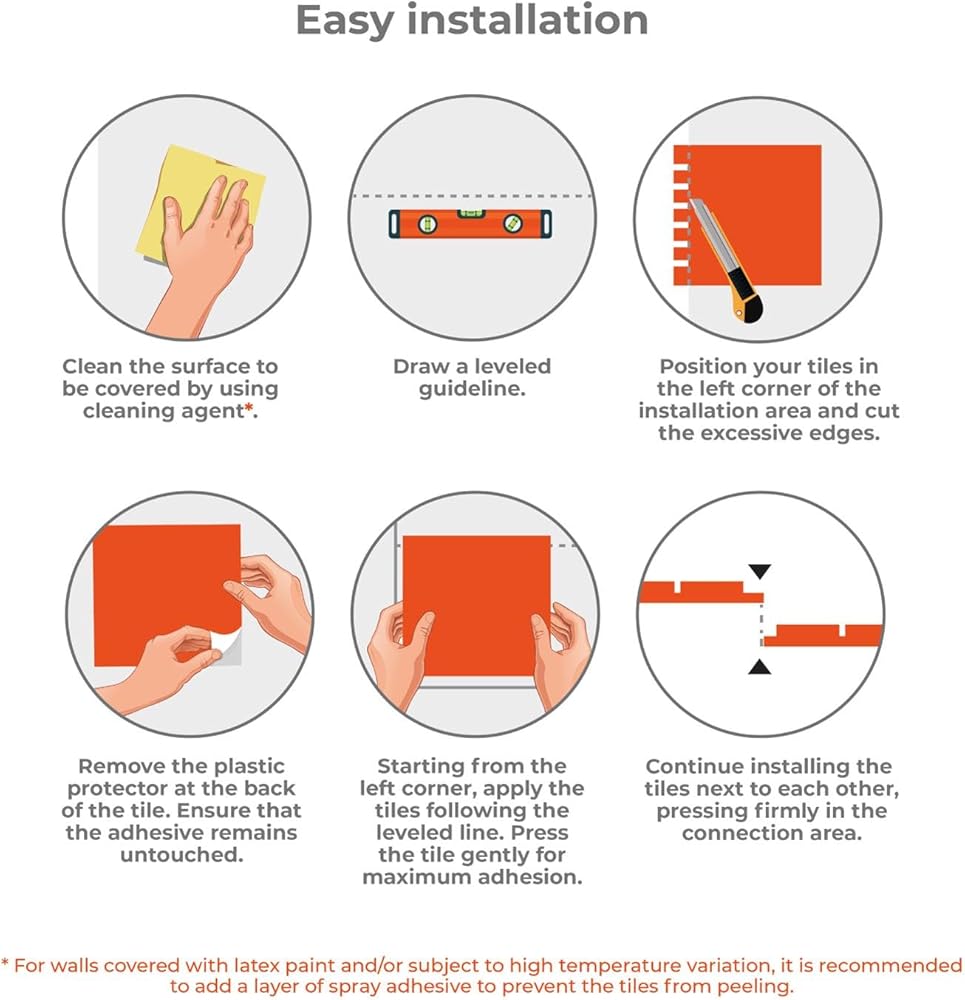 Easy installation

Clean the surface to be covered by using cleaning agent*.

Draw a leveled guideline.

Position your tiles in the left corner of the installation area and cut the excessive edges.

Remove the plastic protector at the back of the tile. Ensure that the adhesive remains untouched.

Starting from the left corner, apply the tiles following the leveled line. Press the tile gently for maximum adhesion.

Continue installing the tiles next to each other, pressing firmly in the connection area.

* For walls covered with latex paint and/or subject to high temperature variation, it is recommended to add a layer of spray adhesive to prevent the tiles from peeling.