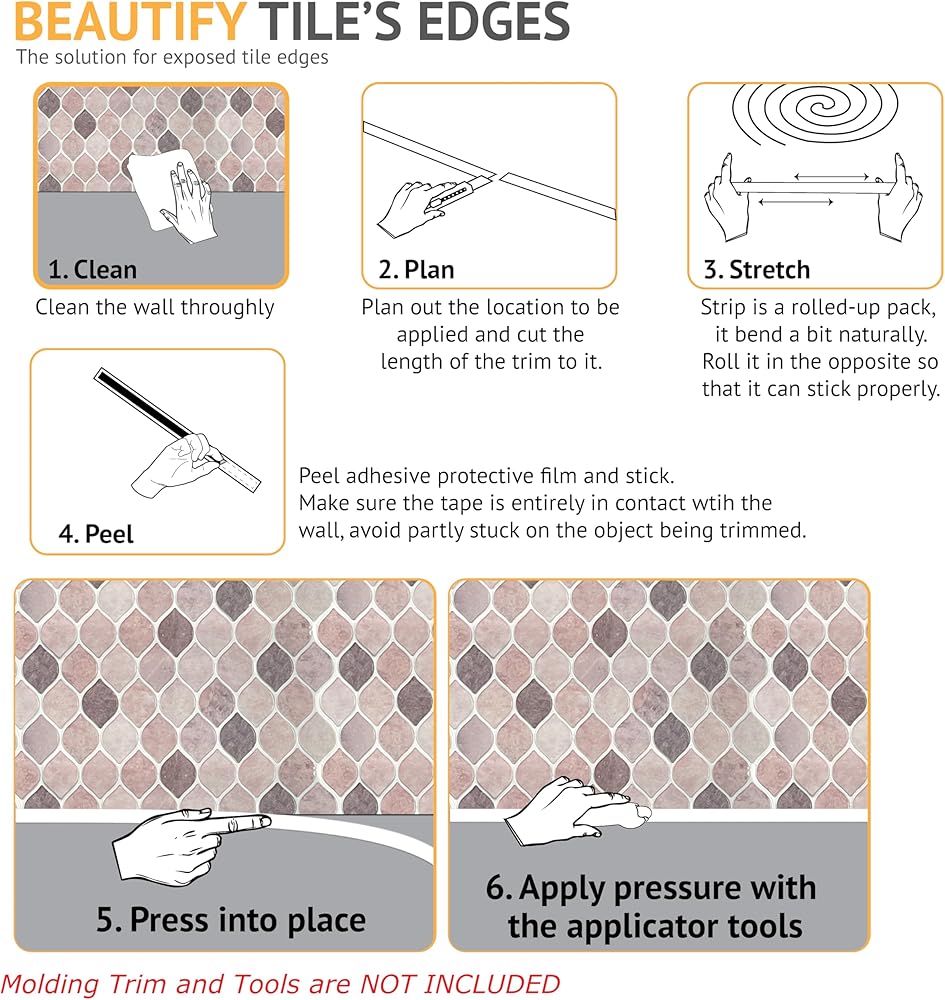 BEAUTIFY TILE'S EDGES
The solution for exposed tile edges

1. Clean
Clean the wall throughly

2. Plan
Plan out the location to be applied and cut the length of the trim to it.

3. Stretch
Strip is a rolled-up pack, it bend a bit naturally. Roll it in the opposite so that it can stick properly.

4. Peel
Peel adhesive protective film and stick. Make sure the tape is entirely in contact wtih the wall, avoid partly stuck on the object being trimmed.

5. Press into place

6. Apply pressure with the applicator tools

Molding Trim and Tools are NOT INCLUDED