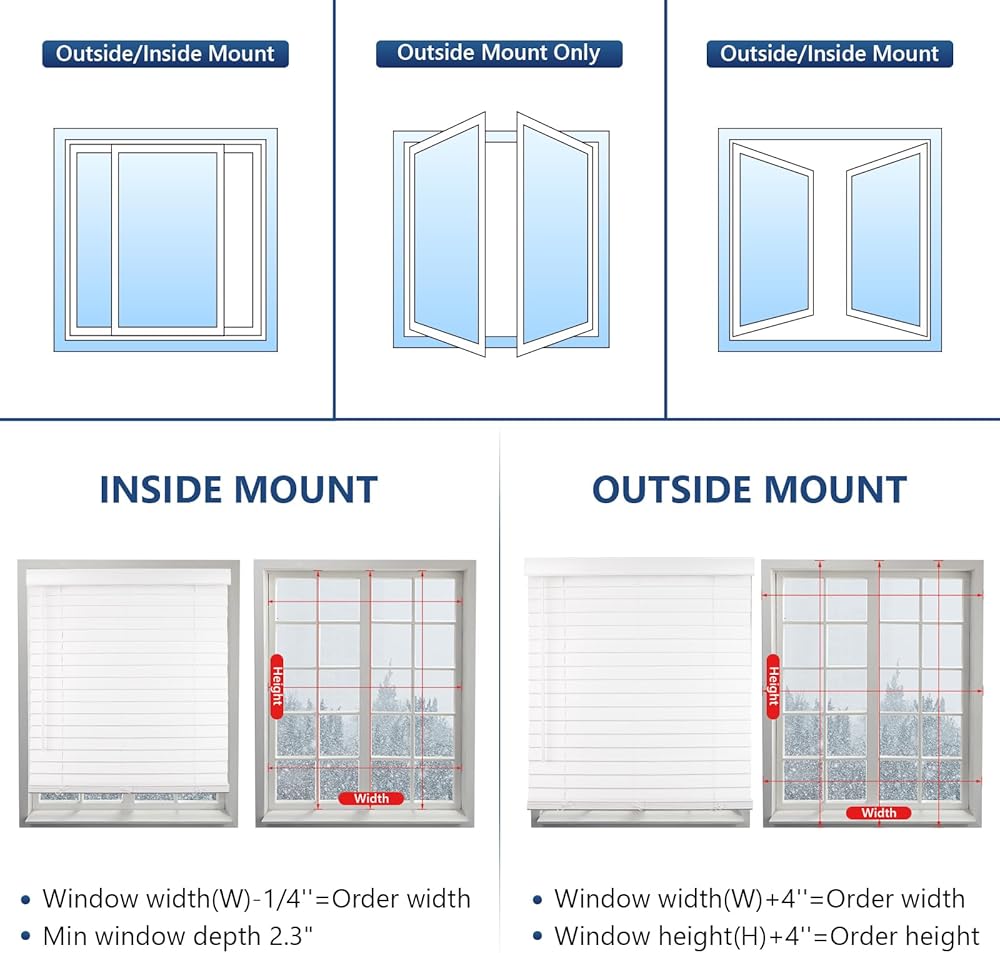 Outside/Inside Mount

Outside Mount Only

Outside/Inside Mount

INSIDE MOUNT

Height

Width

• Window width(W)-1/4''=Order width
• Min window depth 2.3"

OUTSIDE MOUNT

Height

Width

• Window width(W)+4''=Order width
• Window height(H)+4''=Order height