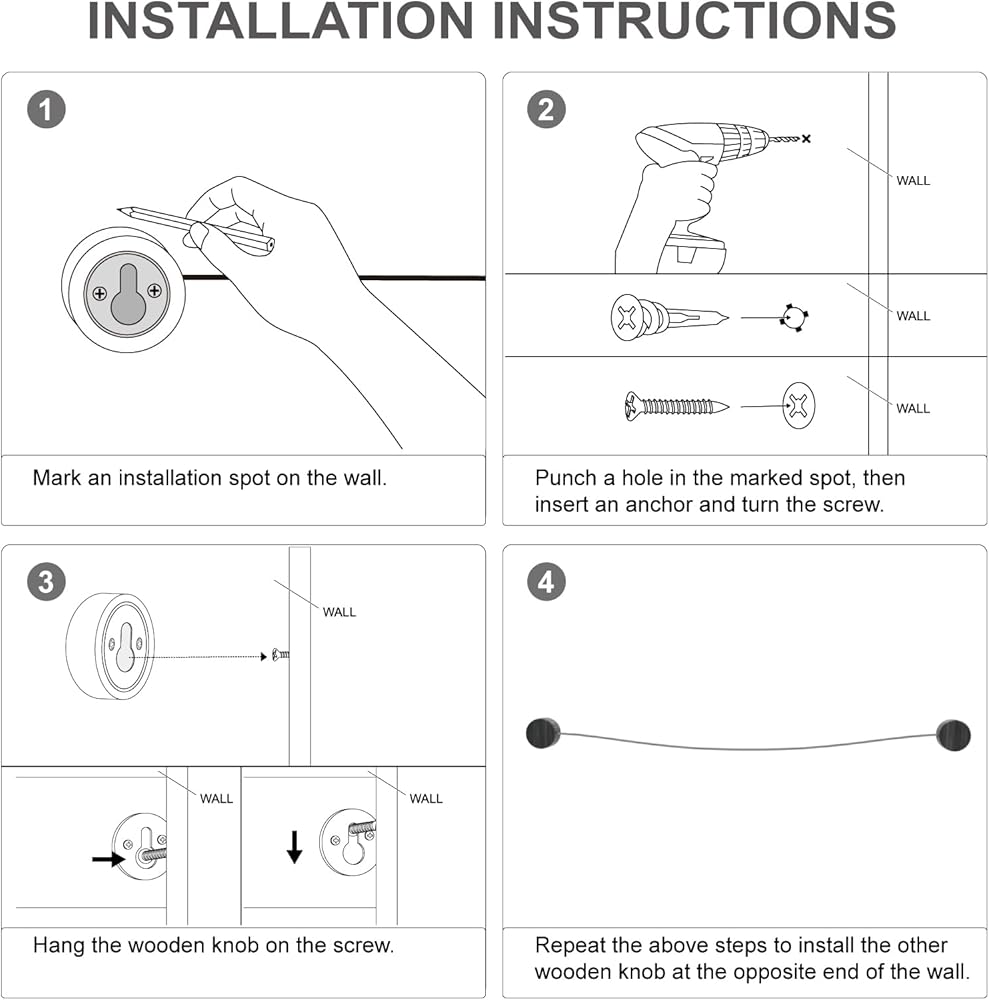 INSTALLATION INSTRUCTIONS

1

Mark an installation spot on the wall.

2

WALL

WALL

WALL

Punch a hole in the marked spot, then insert an anchor and turn the screw.

3

WALL

WALL

WALL

Hang the wooden knob on the screw.

4

Repeat the above steps to install the other wooden knob at the opposite end of the wall.