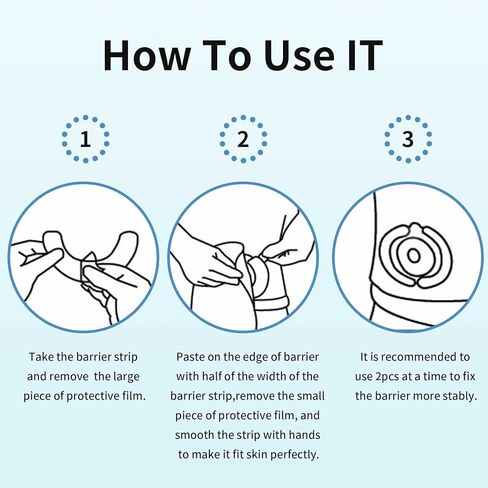 How To Use IT

1

Take the barrier strip and remove  the large piece of protective film.

2

Paste on the edge of barrier with half of the width of the barrier strip,remove the small piece of protective film, and smooth the strip with hands to make it fit skin perfectly.

3

It is recommended to use 2pcs at a time to fix the barrier more stably.