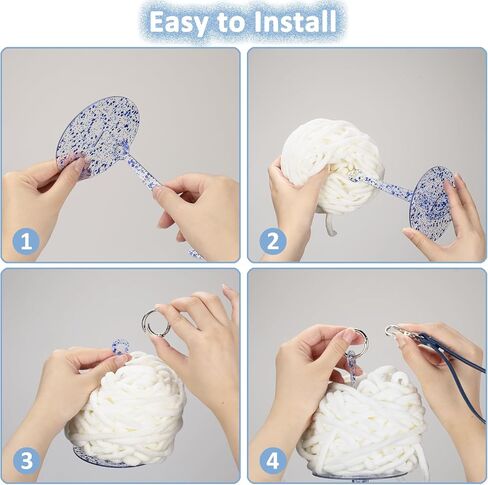 Easy to Install

1

2

3

4