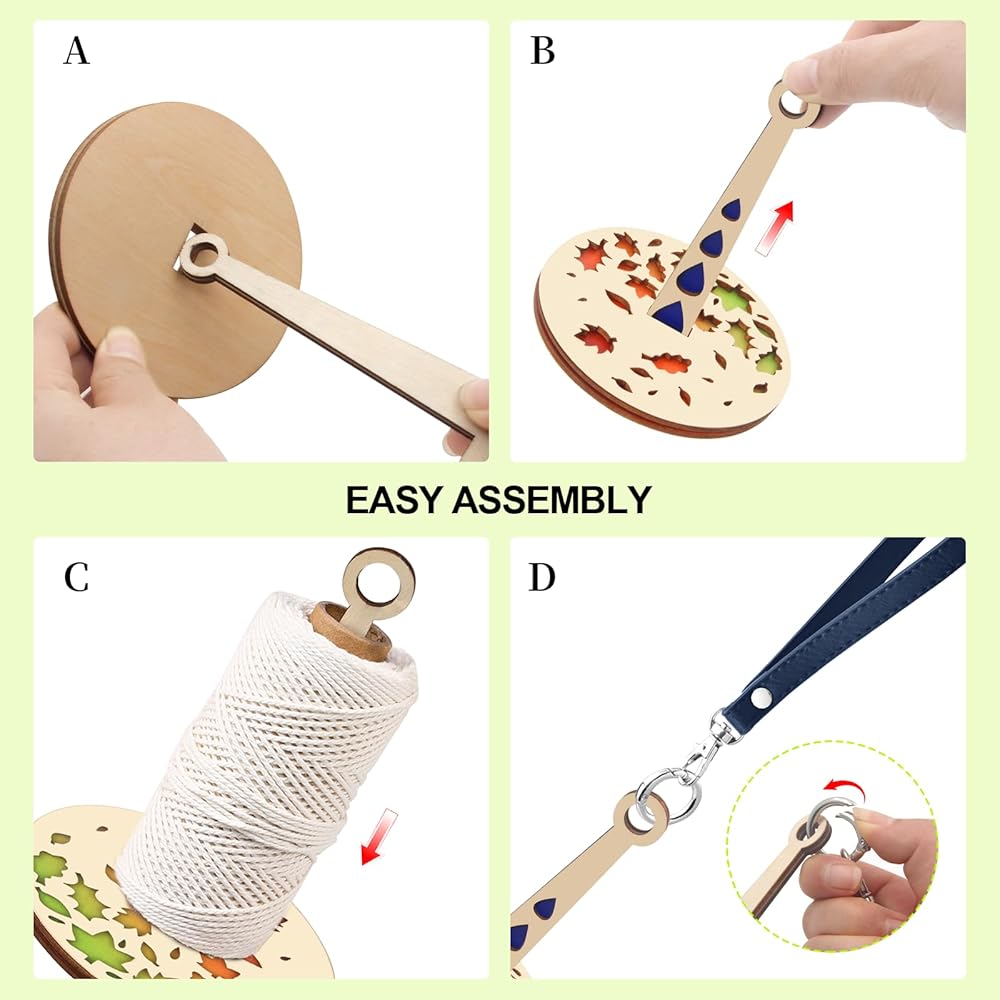 A

B

EASY ASSEMBLY

C

D