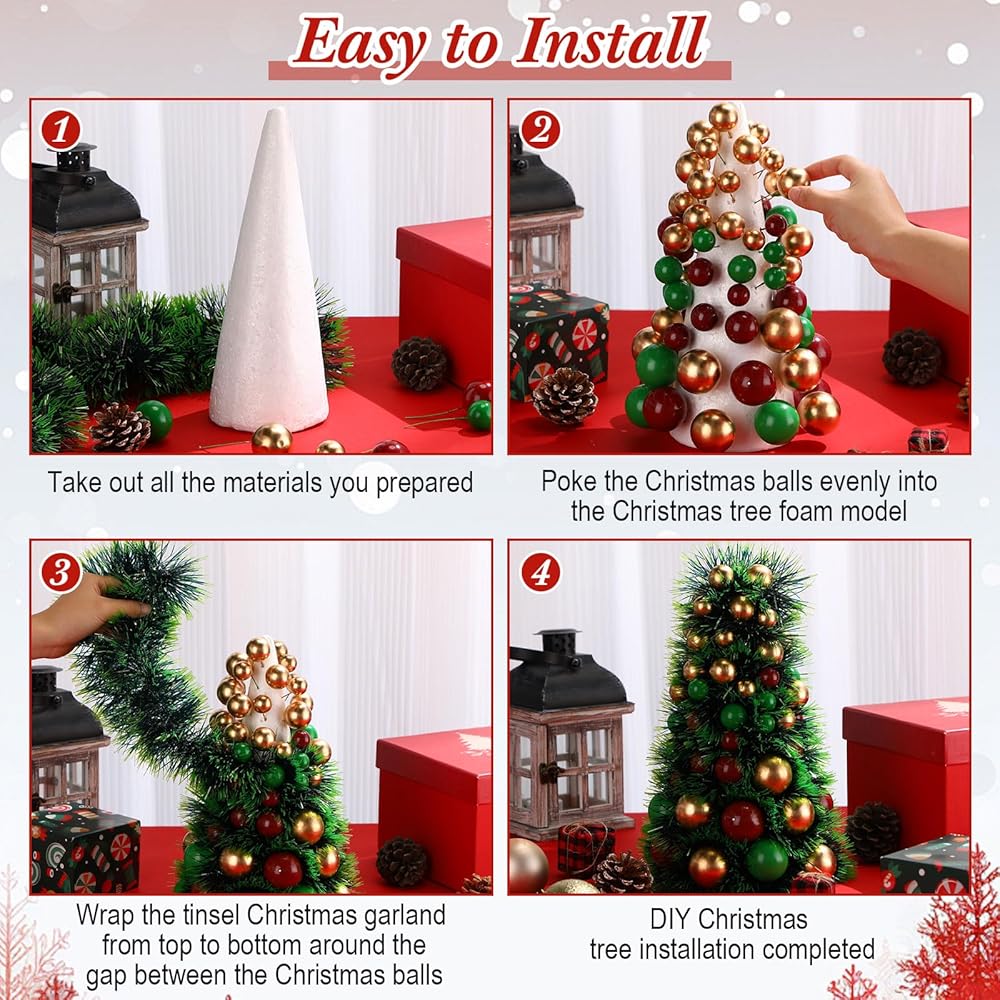 Easy to Install

1

Take out all the materials you prepared

2

Poke the Christmas balls evenly into the Christmas tree foam model

3

Wrap the tinsel Christmas garland from top to bottom around the gap between the Christmas balls

4

DIY Christmas tree installation completed