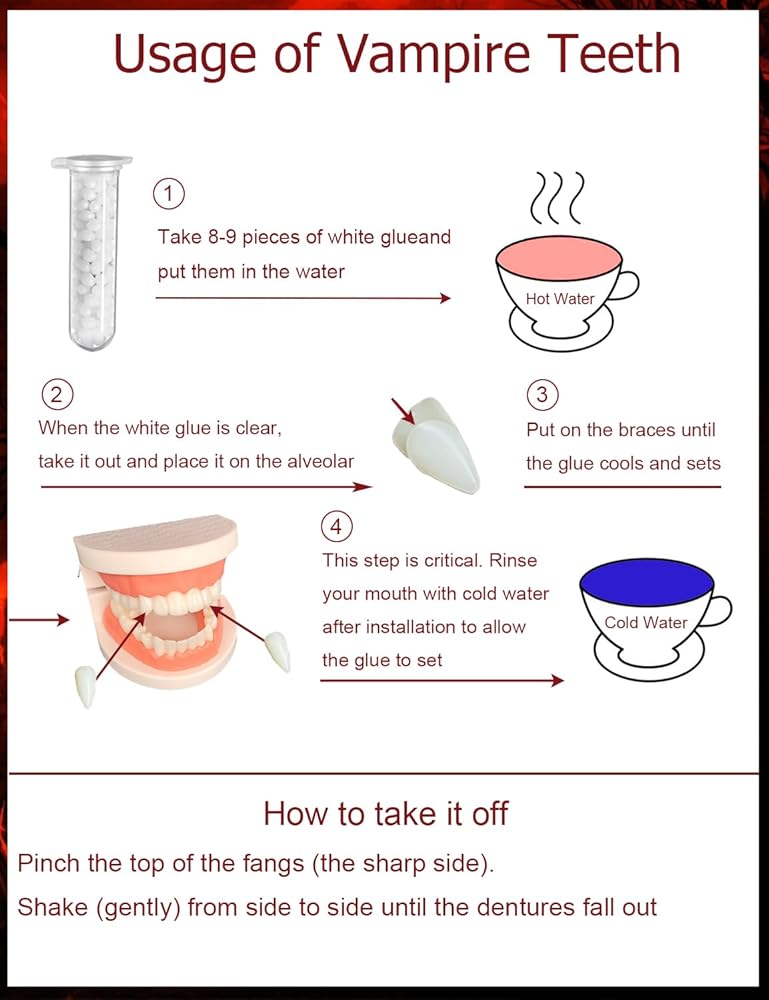 Usage of Vampire Teeth

1
Take 8-9 pieces of white glueand put them in the water

Hot Water

2
When the white glue is clear, take it out and place it on the alveolar

3
Put on the braces until the glue cools and sets

4
This step is critical. Rinse your mouth with cold water after installation to allow the glue to set

Cold Water

How to take it off

Pinch the top of the fangs (the sharp side).

Shake (gently) from side to side until the dentures fall out