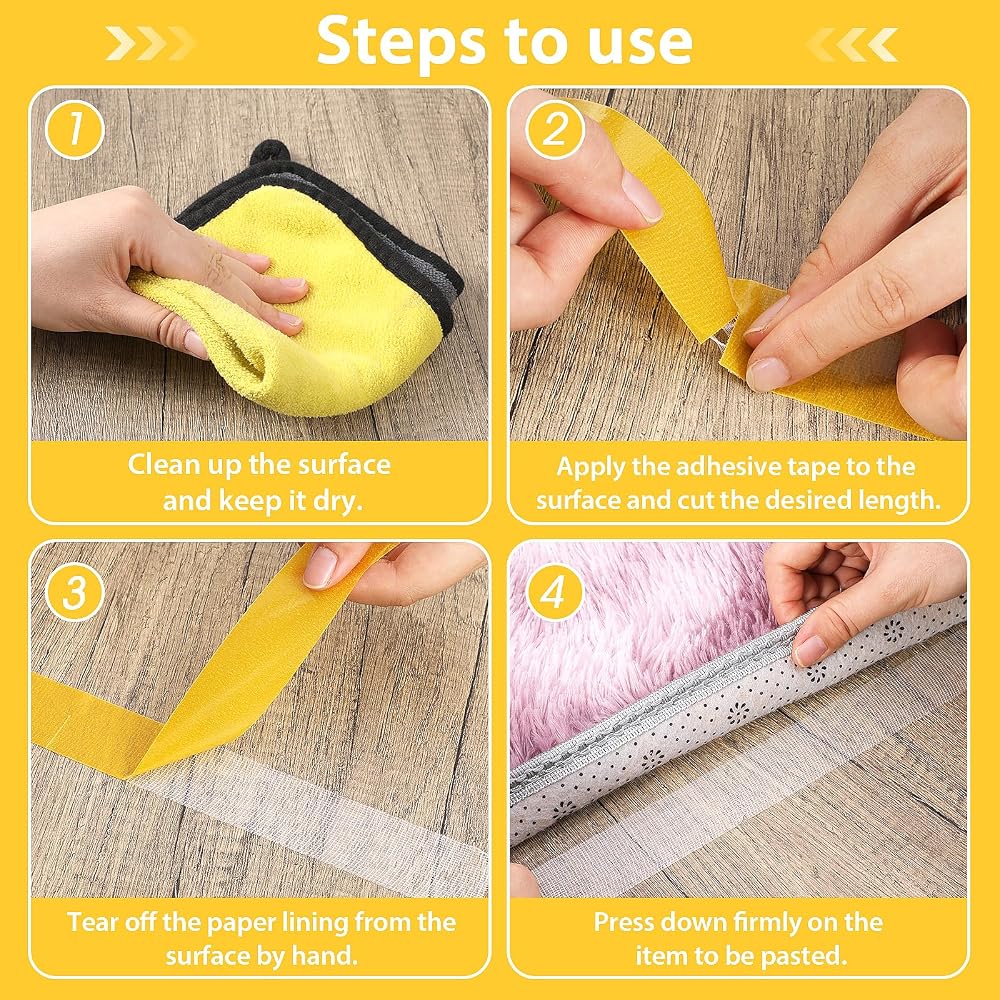 Steps to use

1

Clean up the surface and keep it dry.

2

Apply the adhesive tape to the surface and cut the desired length.

3

Tear off the paper lining from the surface by hand.

4

Press down firmly on the item to be pasted.