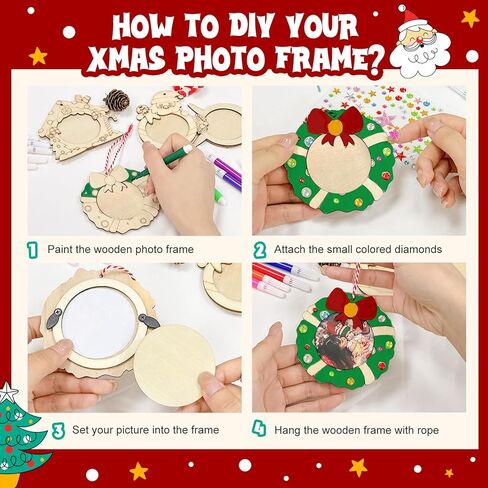 HOW TO DIY YOUR XMAS PHOTO FRAME?

1 Paint the wooden photo frame

2 Attach the small colored diamonds

3 Set your picture into the frame

4 Hang the wooden frame with rope