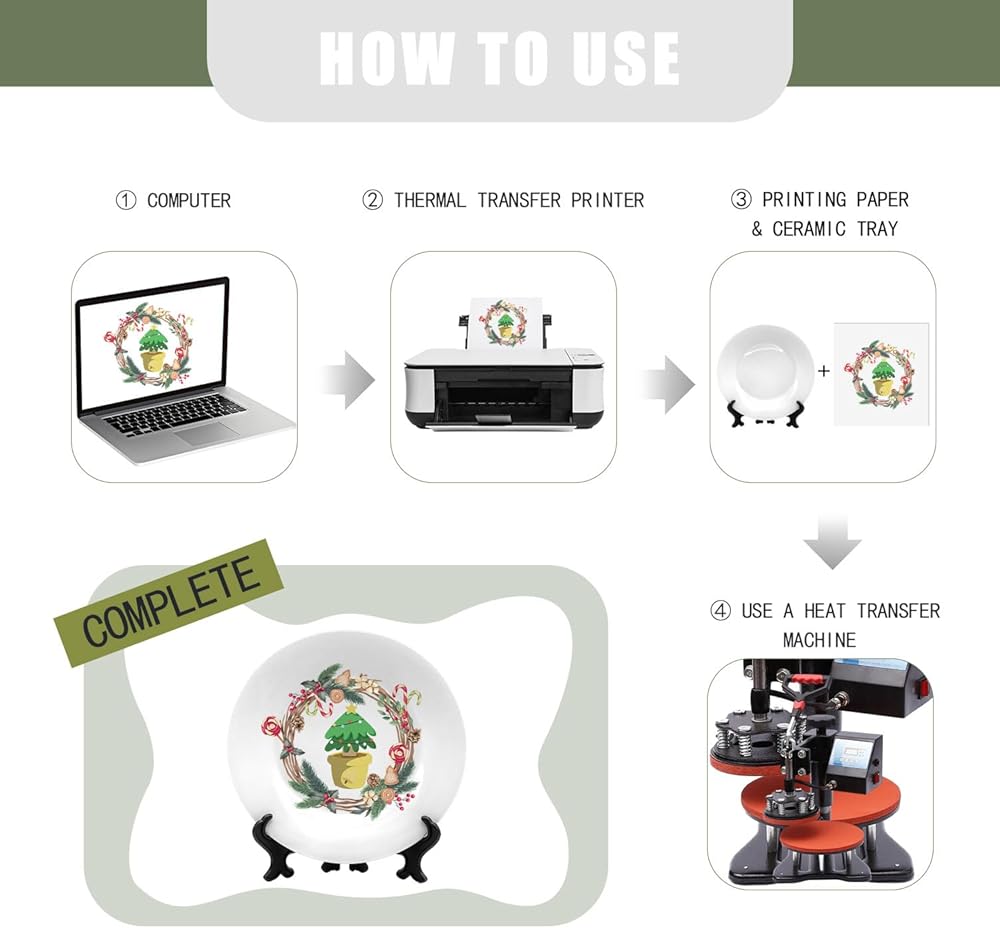 HOW TO USE

① COMPUTER

② THERMAL TRANSFER PRINTER

③ PRINTING PAPER & CERAMIC TRAY

+

④ USE A HEAT TRANSFER MACHINE

COMPLETE