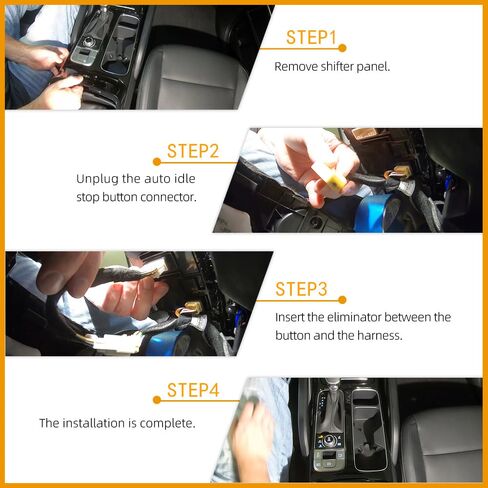 STEP1

Remove shifter panel.

STEP2

Unplug the auto idle stop button connector.

STEP3

Insert the eliminator between the button and the harness.

STEP4

The installation is complete.