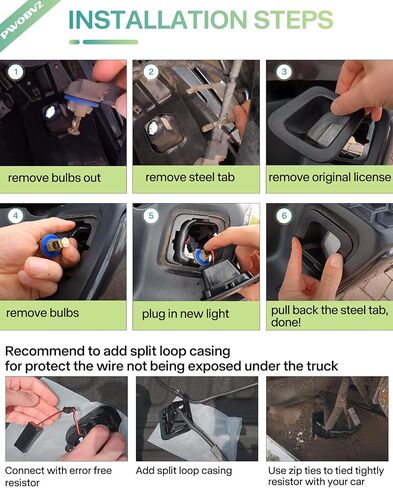 PWOBVZ

INSTALLATION STEPS

1

remove bulbs out

2

remove steel tab

3

remove original license

4

remove bulbs

5

plug in new light

6

pull back the steel tab, done!

Recommend to add split loop casing for protect the wire not being exposed under the truck

Connect with error free resistor

Add split loop casing

Use zip ties to tied tightly resistor with your car