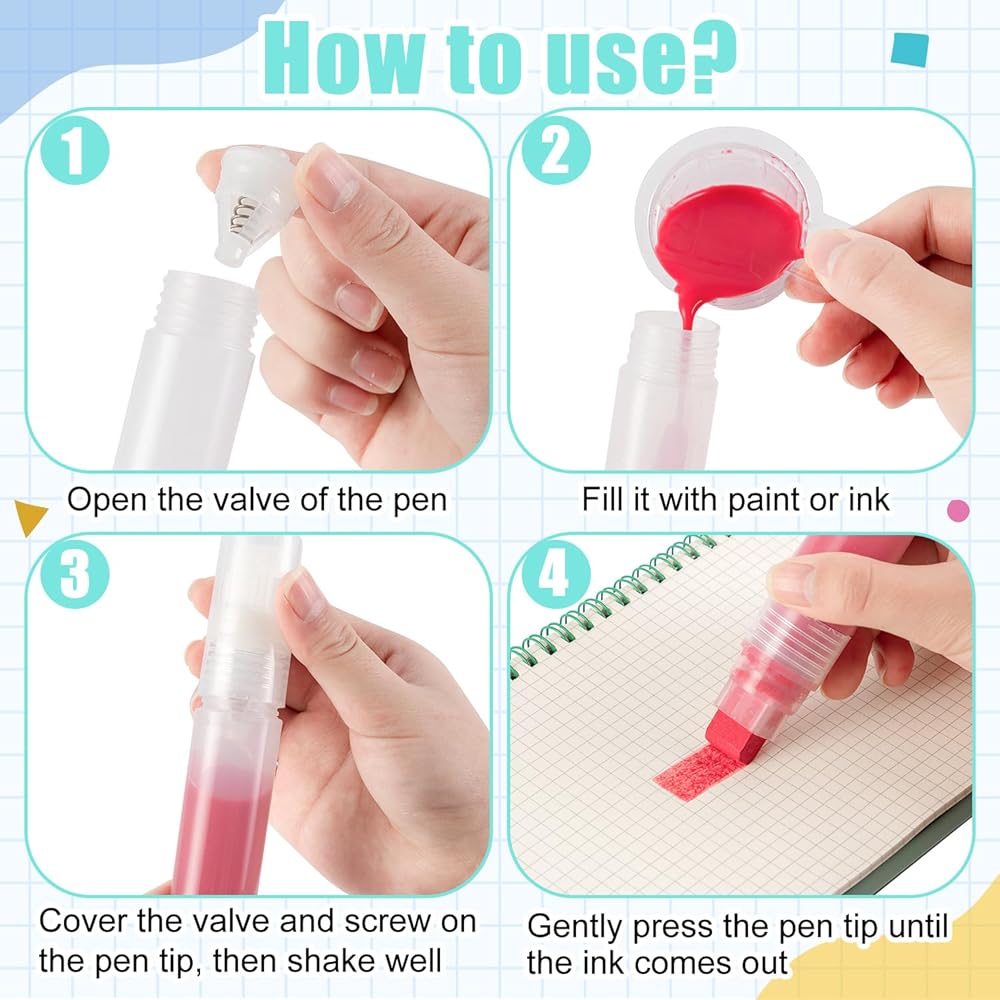 How to use?

1
Open the valve of the pen

2
Fill it with paint or ink

3
Cover the valve and screw on the pen tip, then shake well

4
Gently press the pen tip until the ink comes out