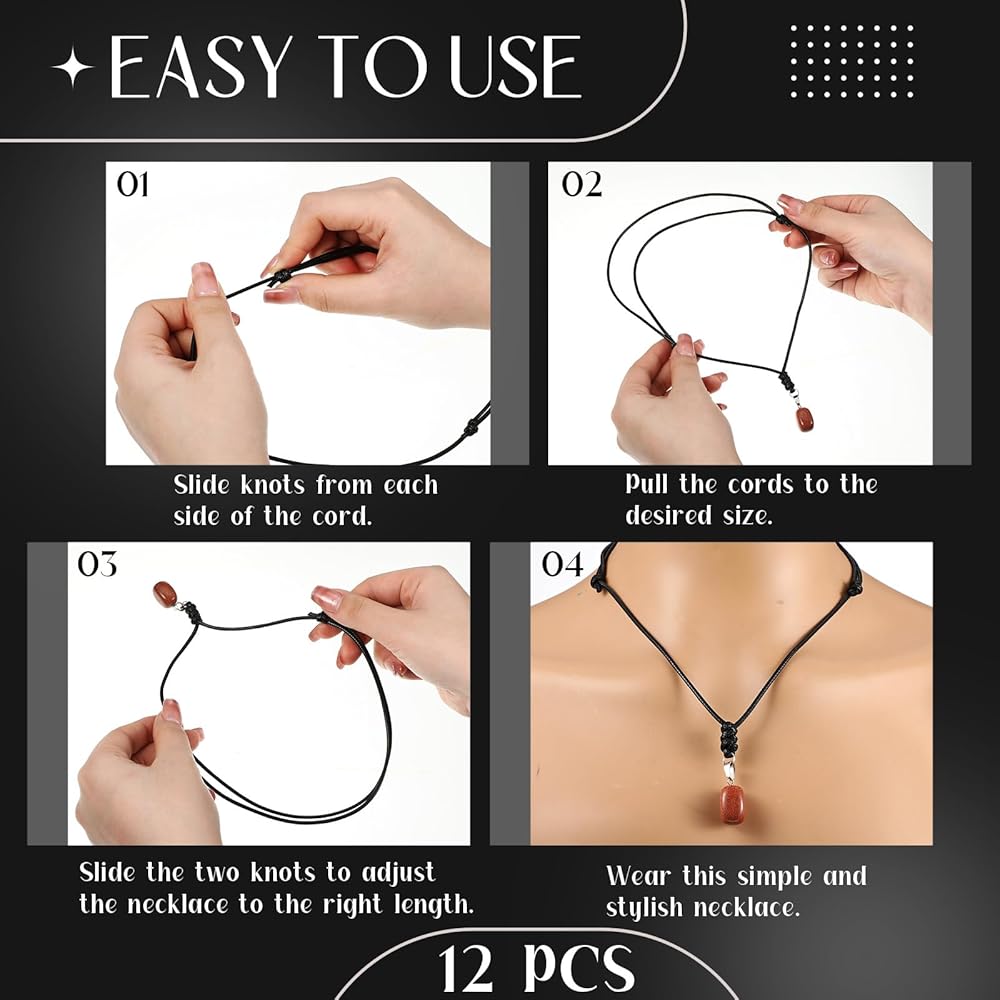 EASY TO USE

01

Slide knots from each side of the cord.

02

Pull the cords to the desired size.

03

Slide the two knots to adjust the necklace to the right length.

04

Wear this simple and stylish necklace.

12 PCS