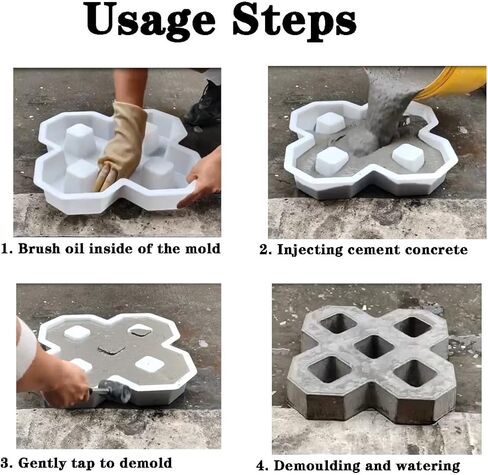 Usage Steps

1. Brush oil inside of the mold

2. Injecting cement concrete

3. Gently tap to demold

4. Demoulding and watering