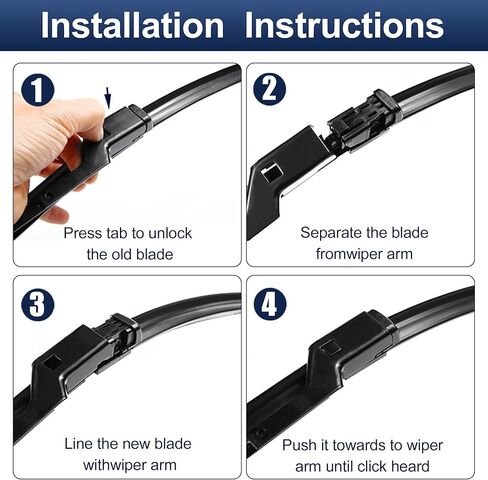 Installation Instructions

1

Press tab to unlock the old blade

2

Separate the blade fromwiper arm

3

Line the new blade withwiper arm

4

Push it towards to wiper arm until click heard