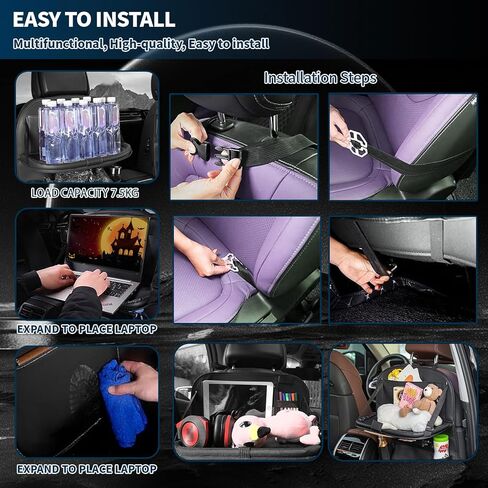 EASY TO INSTALL

Multifunctional, High-quality, Easy to install

Installation Steps

LOAD CAPACITY 7.5KG

EXPAND TO PLACE LAPTOP

EXPAND TO PLACE LAPTOP