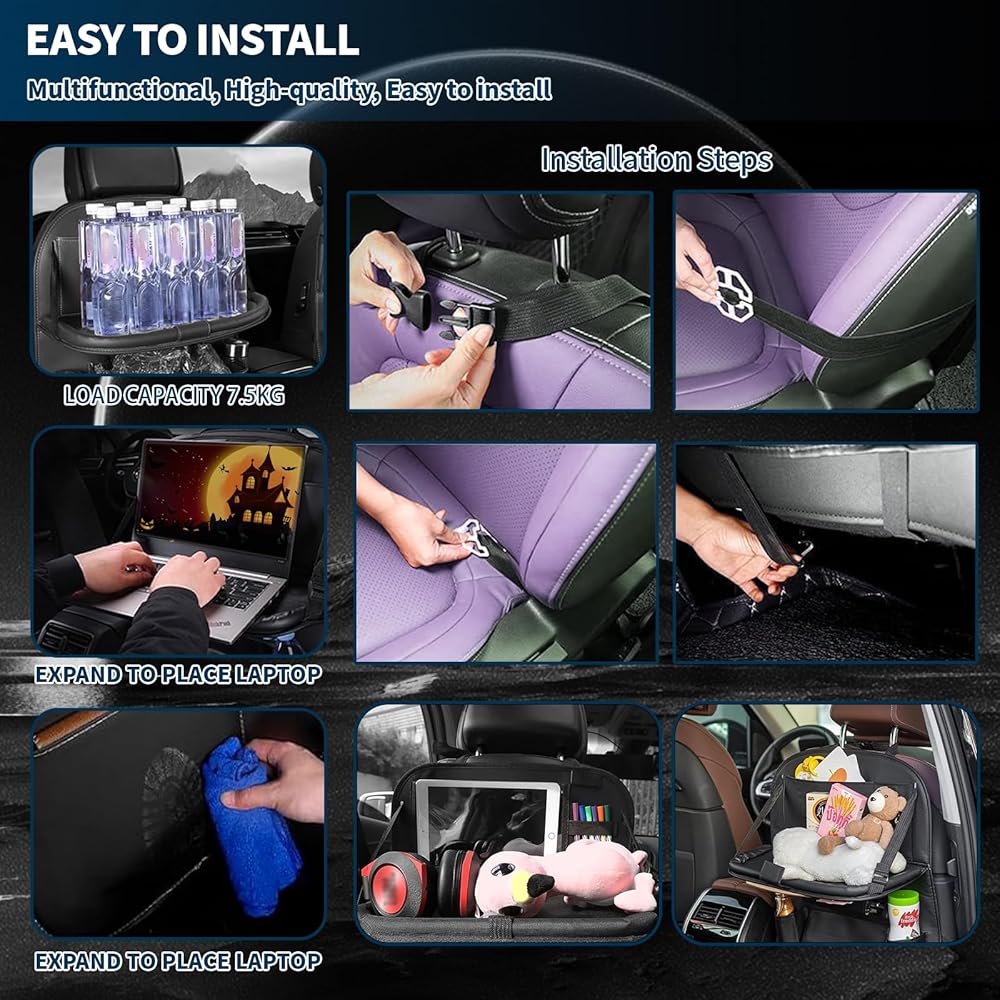 EASY TO INSTALL

Multifunctional, High-quality, Easy to install

Installation Steps

LOAD CAPACITY 7.5KG

EXPAND TO PLACE LAPTOP

EXPAND TO PLACE LAPTOP