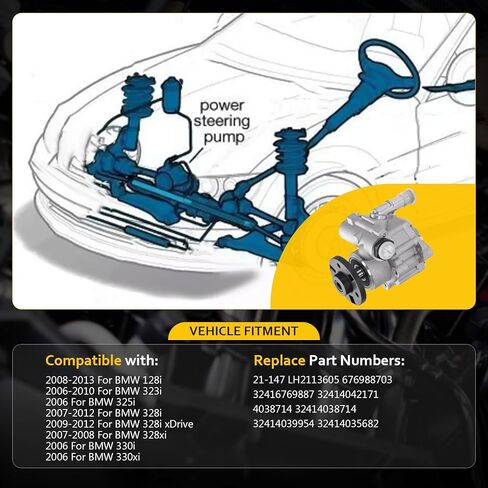 power steering pump

VEHICLE FITMENT

Compatible with:

2008-2013 For BMW 128i
2006-2010 For BMW 323i
2006 For BMW 325i
2007-2012 For BMW 328i
2009-2012 For BMW 328i xDrive
2007-2008 For BMW 328xi
2006 For BMW 330i
2006 For BMW 330xi

Replace Part Numbers:

21-147 LH2113605 676988703
32416769887 32414042171
4038714 32414038714
32414039954 32414035682