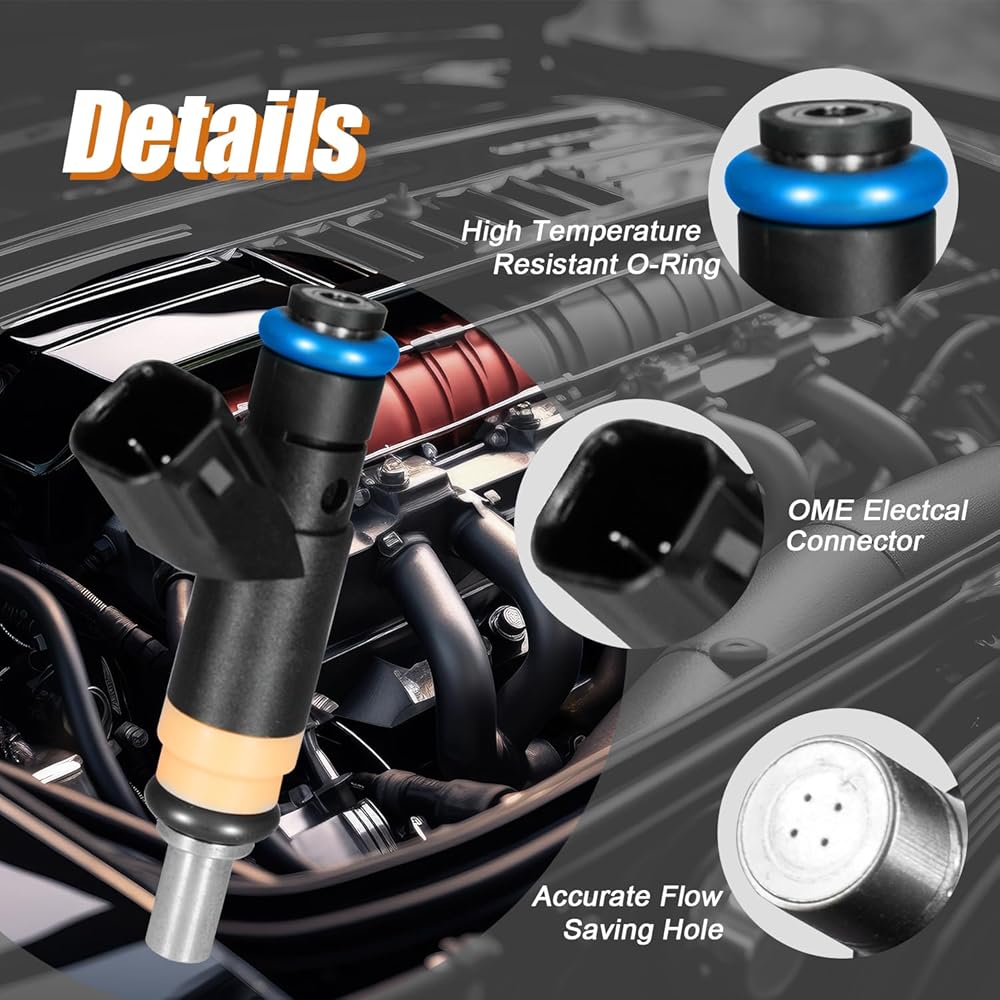 Details

High Temperature Resistant O-Ring

OME Electcal Connector

Accurate Flow Saving Hole