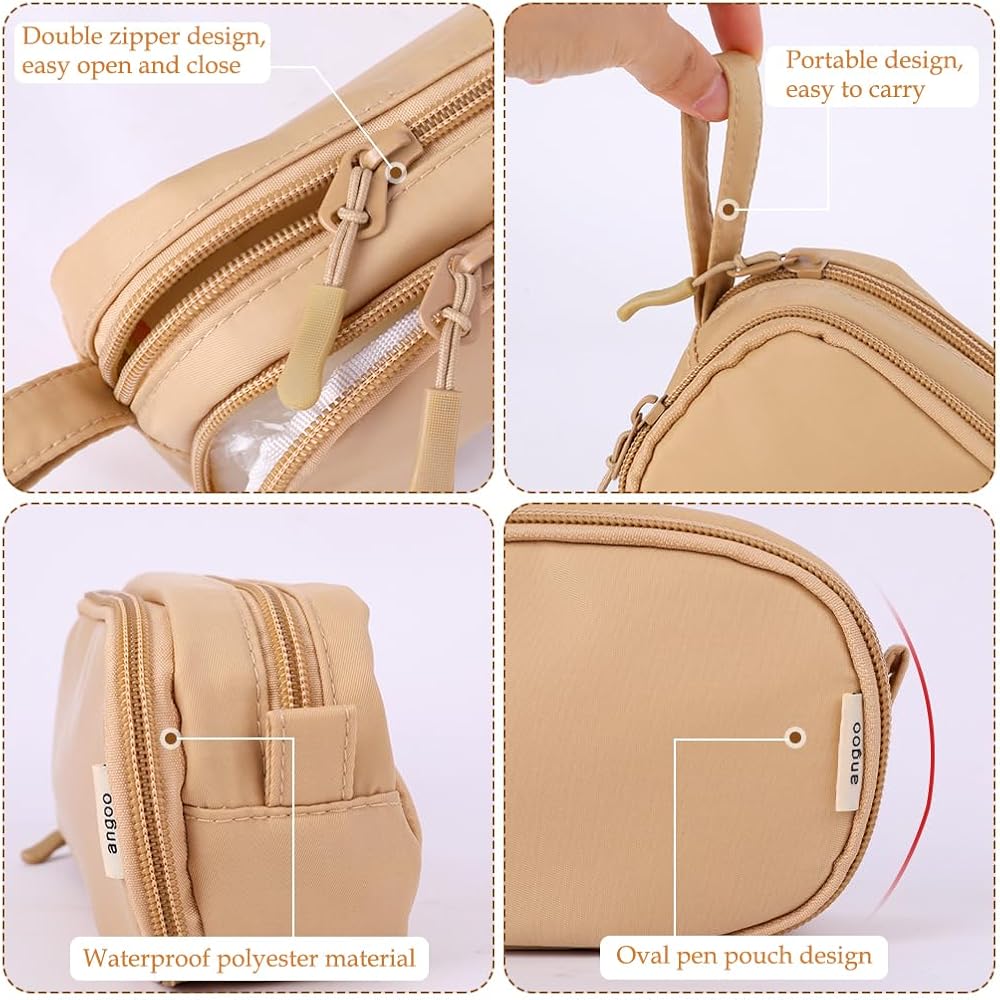 Double zipper design, easy open and close

Portable design, easy to carry

angoo

Waterproof polyester material

angoo

Oval pen pouch design