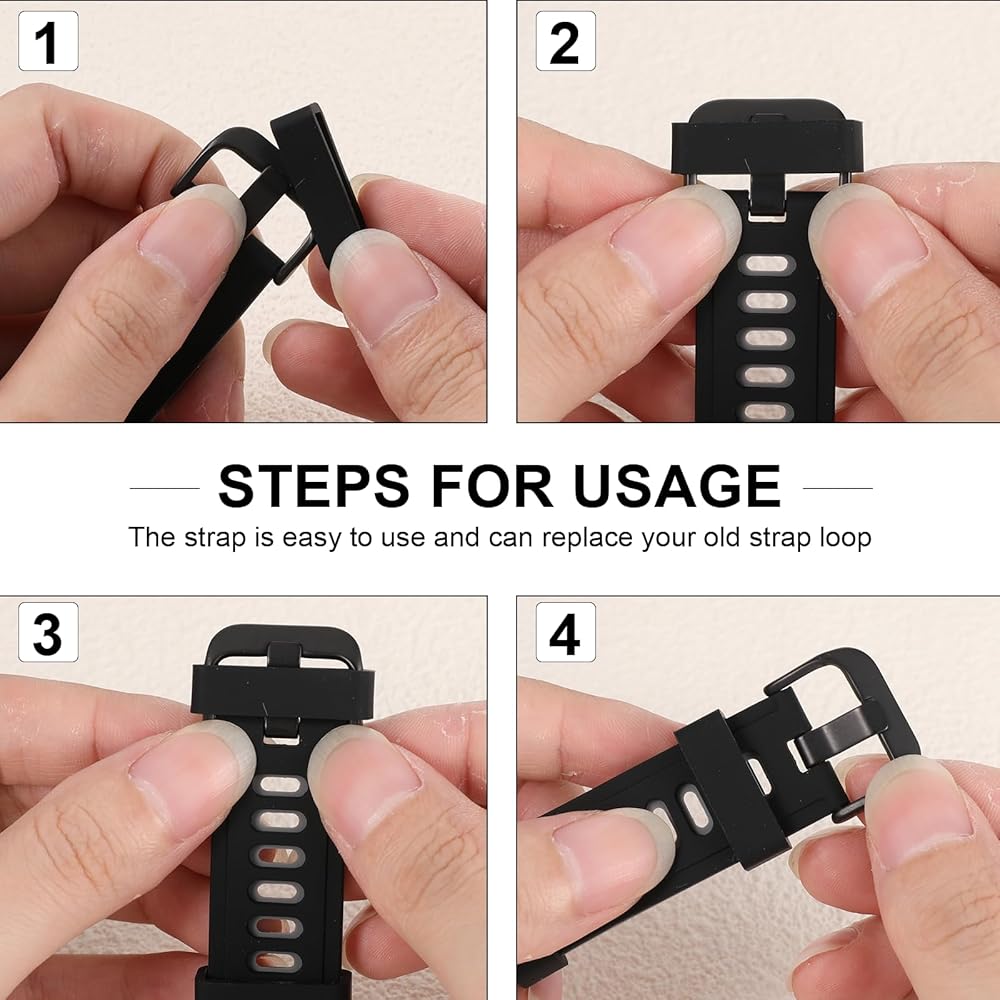 1

2

STEPS FOR USAGE

The strap is easy to use and can replace your old strap loop

3

4