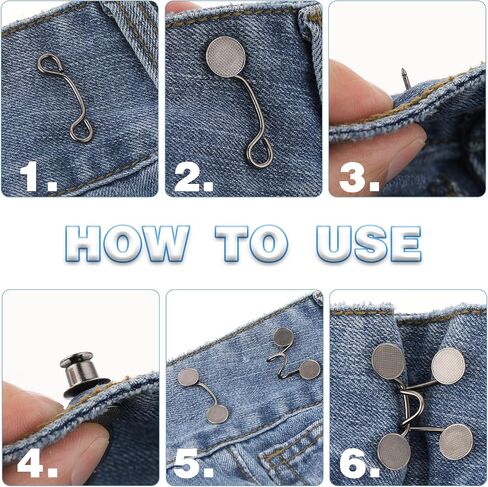 1.

2.

3.

HOW TO USE

4.

5.

6.