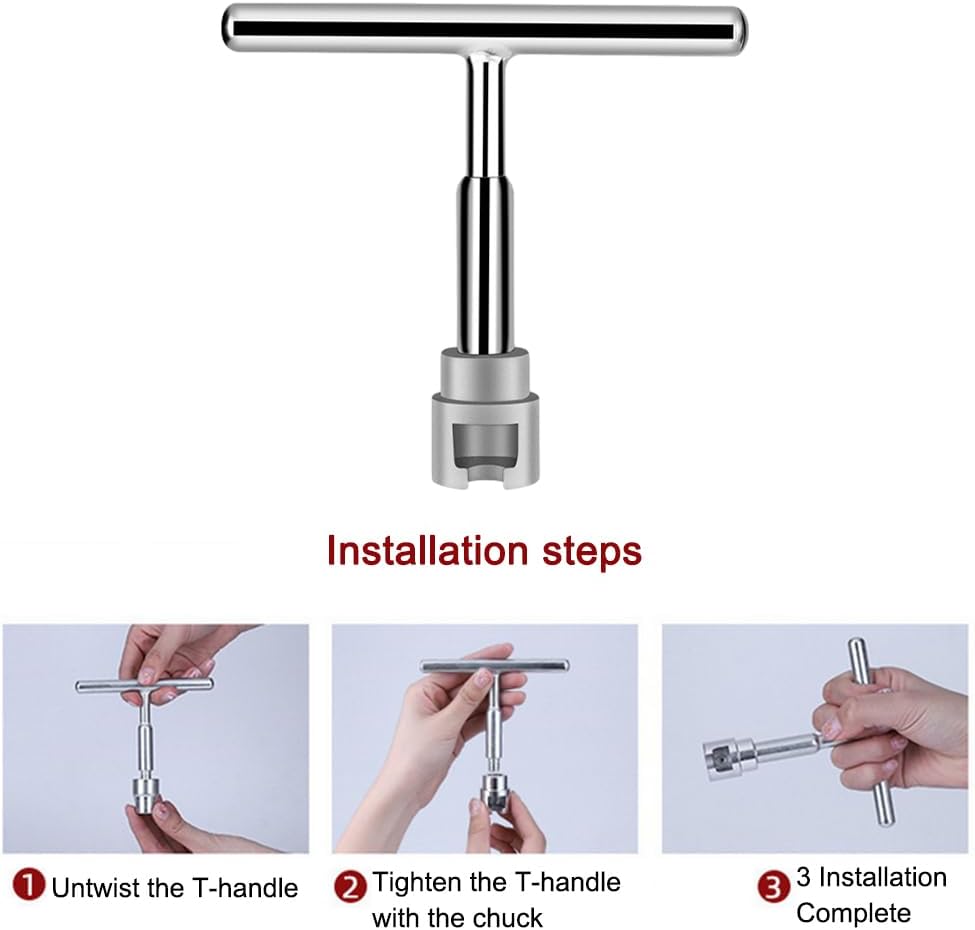 Installation steps

1 Untwist the T-handle

2 Tighten the T-handle with the chuck

3 3 Installation Complete