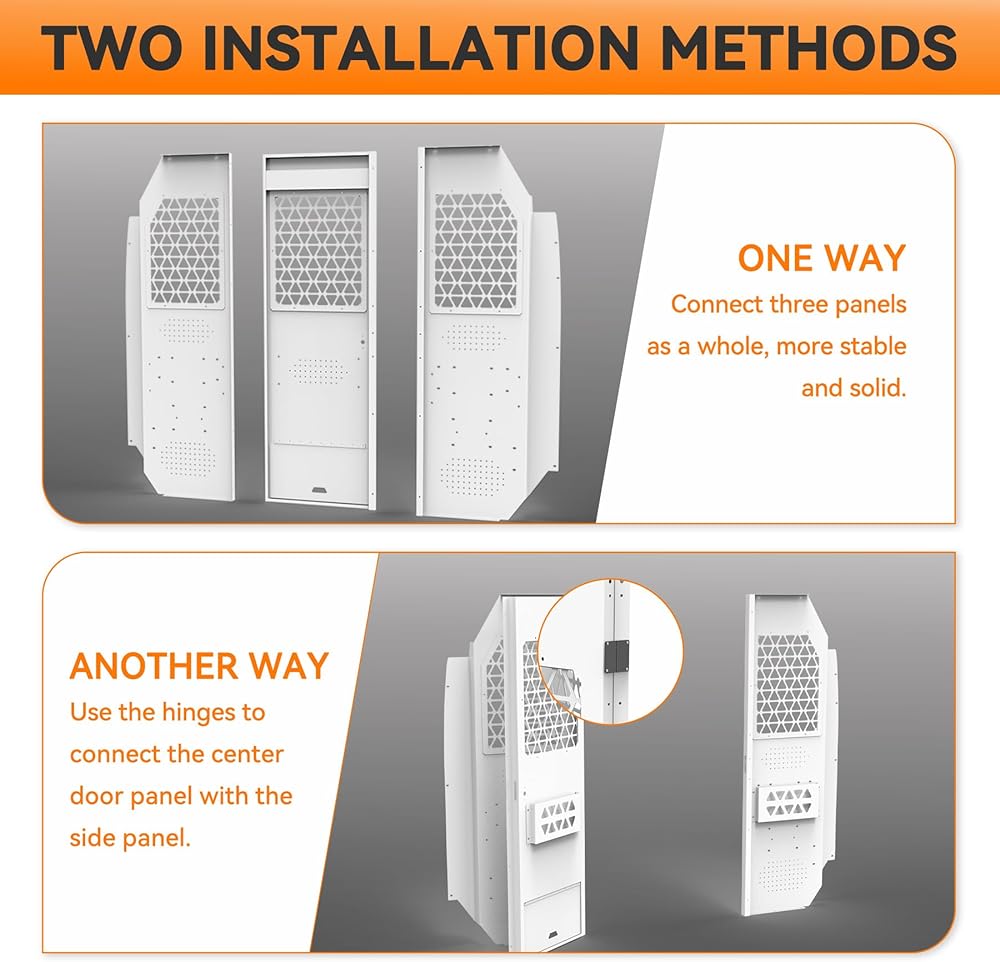 TWO INSTALLATION METHODS

ONE WAY
Connect three panels as a whole, more stable and solid.

ANOTHER WAY
Use the hinges to connect the center door panel with the side panel.