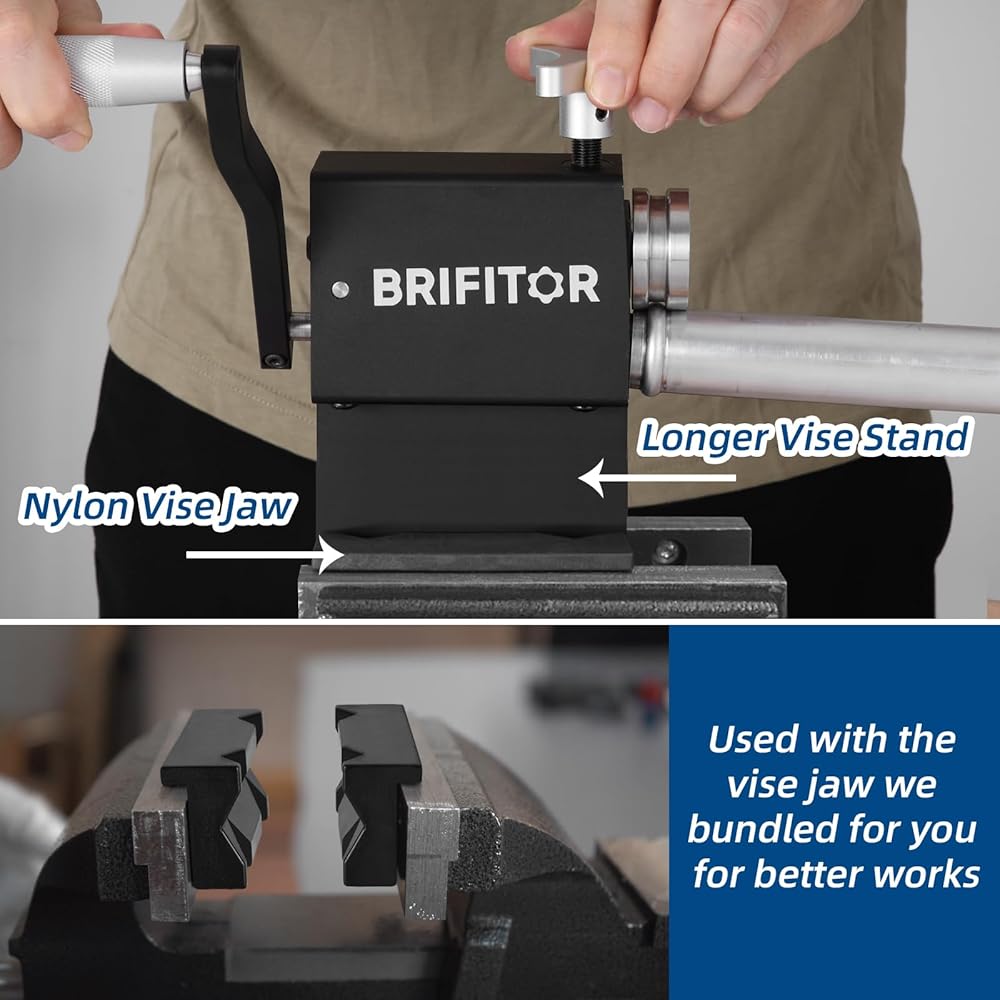 BRIFITOR

Longer Vise Stand

Nylon Vise Jaw

Used with the vise jaw we bundled for you for better works