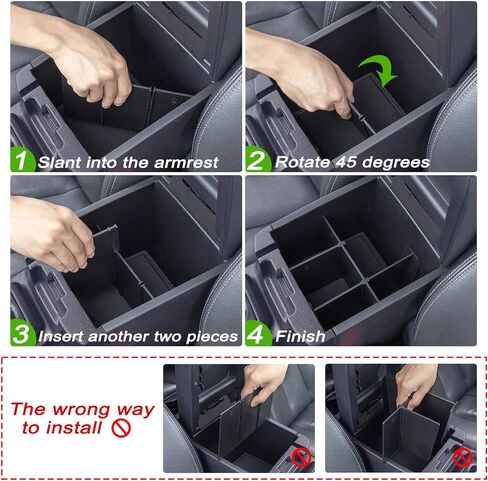 1 Slant into the armrest

2 Rotate 45 degrees

3 Insert another two pieces

4 Finish

The wrong way to install