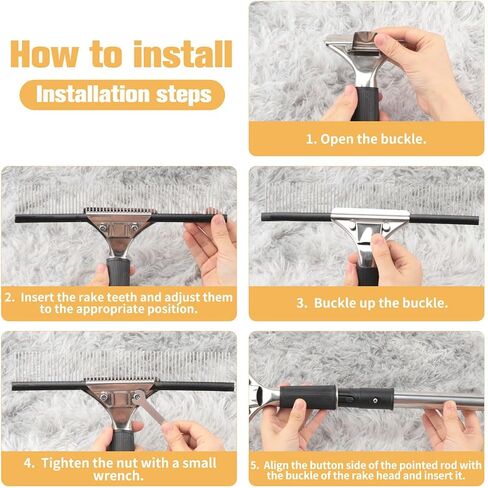 How to install

Installation steps

1. Open the buckle.

2. Insert the rake teeth and adjust them to the appropriate position.

3. Buckle up the buckle.

4. Tighten the nut with a small wrench.

5. Align the button side of the pointed rod with the buckle of the rake head and insert it.