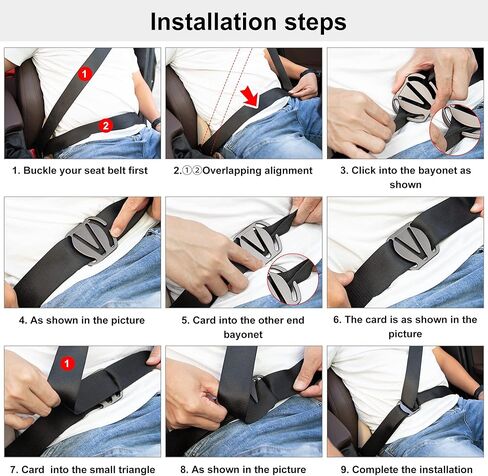 Installation steps

1

2

1. Buckle your seat belt first

2.①②Overlapping alignment

3. Click into the bayonet as shown

4. As shown in the picture

5. Card into the other end bayonet

6. The card is as shown in the picture

1

7. Card into the small triangle

8. As shown in the picture

9. Complete the installation