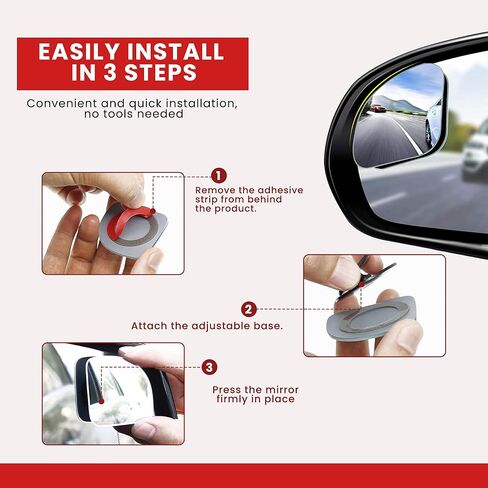 EASILY INSTALL IN 3 STEPS

Convenient and quick installation, no tools needed

1

Remove the adhesive strip from behind the product.

2

Attach the adjustable base.

3

Press the mirror firmly in place