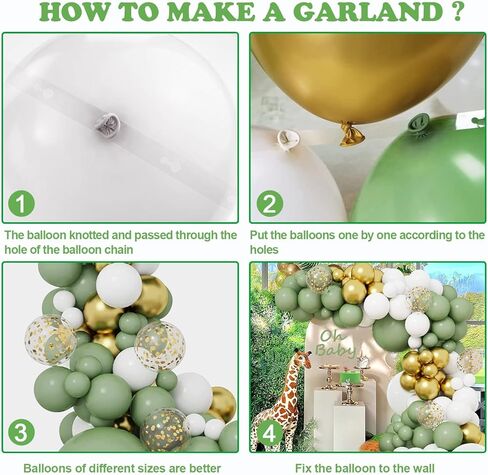 HOW TO MAKE A GARLAND ?

1

The balloon knotted and passed through the hole of the balloon chain

2

Put the balloons one by one according to the holes

3

Balloons of different sizes are better

Oh Baby

4

Fix the balloon to the wall