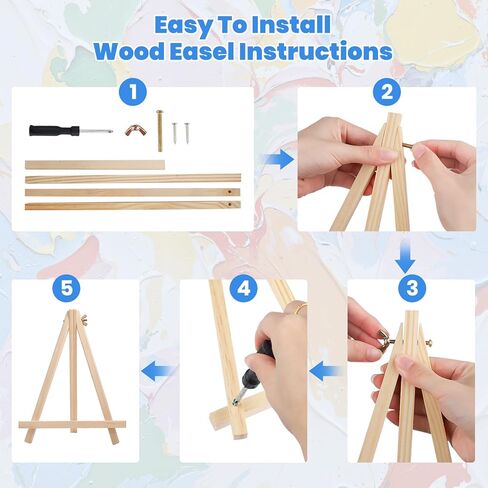 Easy To Install
Wood Easel Instructions

1

2

3

4

5