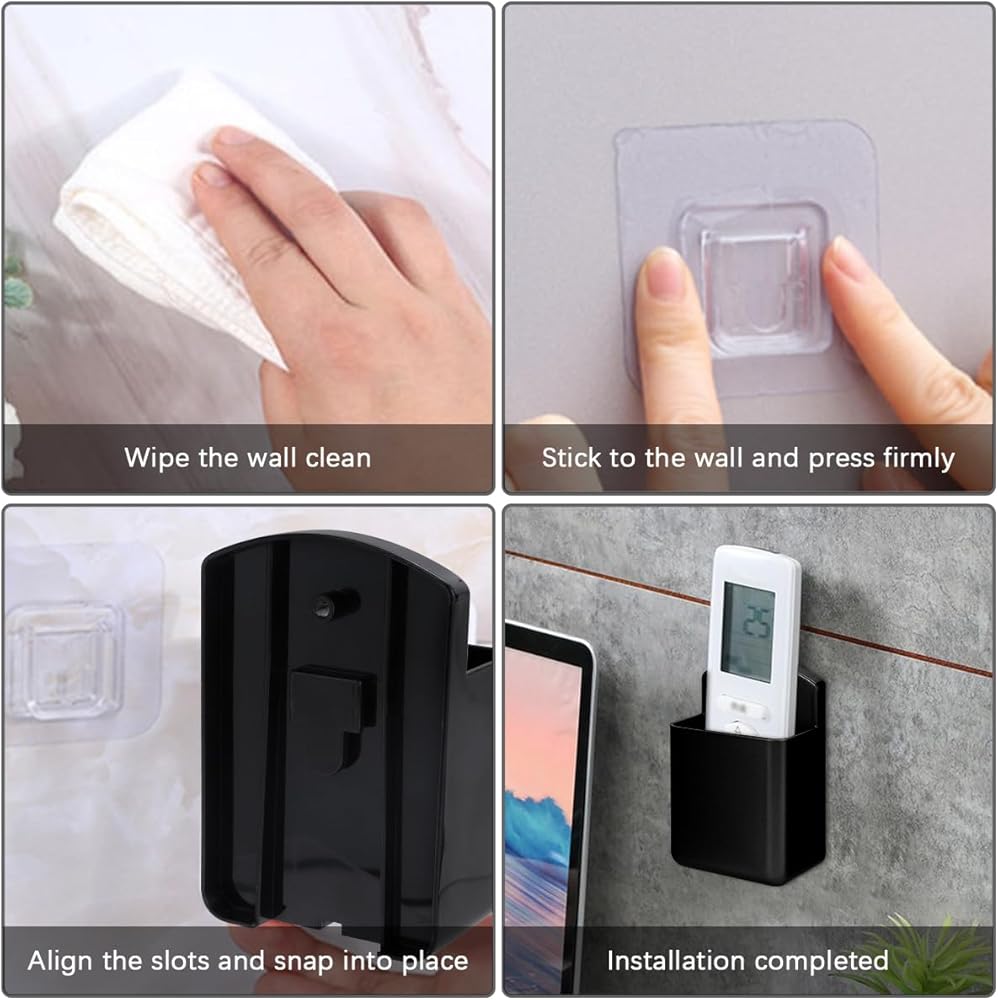 Wipe the wall clean

Stick to the wall and press firmly

Align the slots and snap into place

25

Installation completed