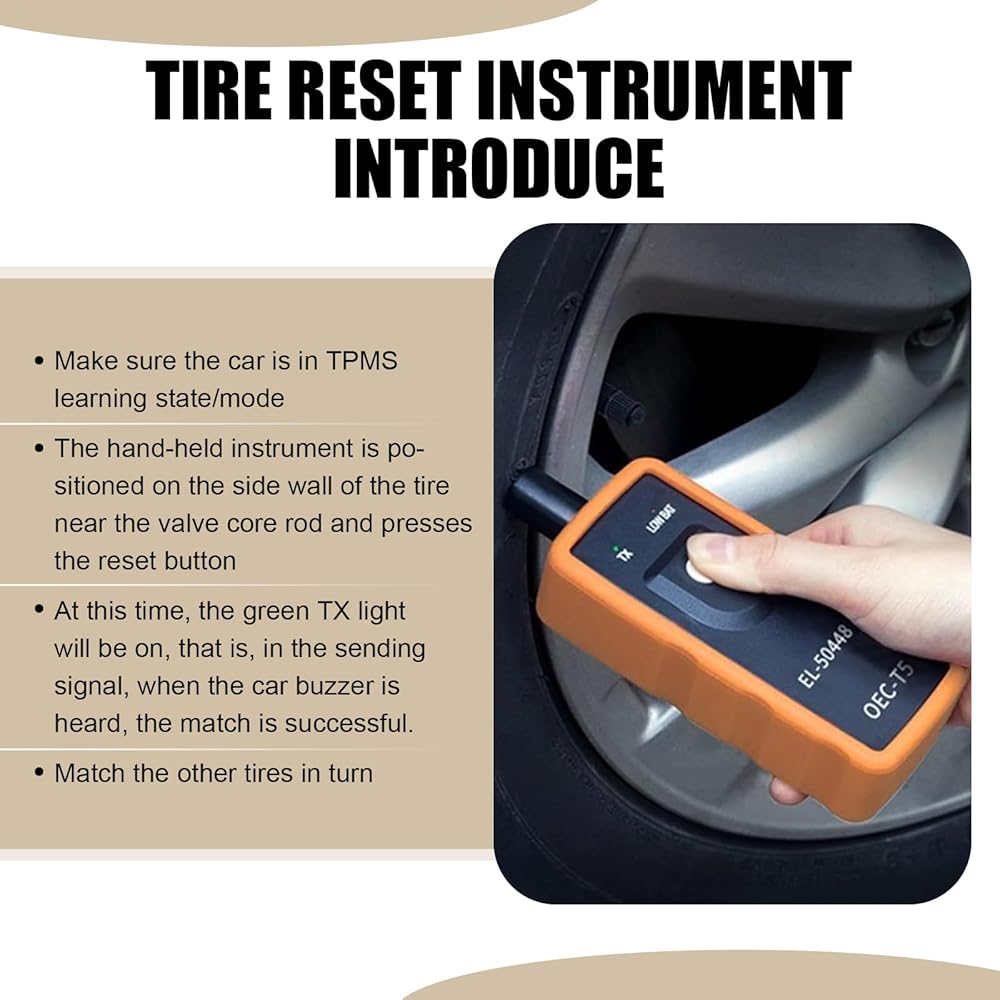 TIRE RESET INSTRUMENT INTRODUCE

• Make sure the car is in TPMS learning state/mode

• The hand-held instrument is positioned on the side wall of the tire near the valve core rod and presses the reset button

• At this time, the green TX light will be on, that is, in the sending signal, when the car buzzer is heard, the match is successful.

• Match the other tires in turn

TX

LOW BAT

EL-50448

OEC-T5