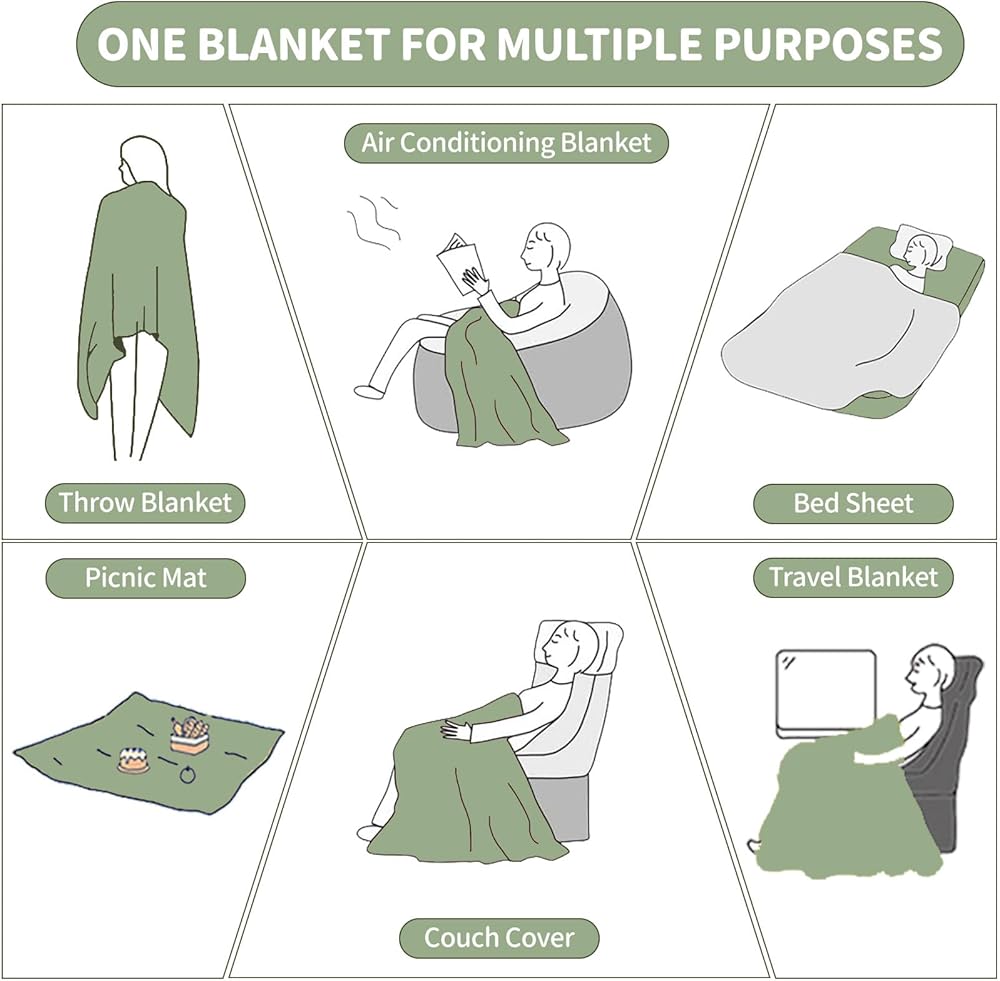 ONE BLANKET FOR MULTIPLE PURPOSES

Air Conditioning Blanket

Throw Blanket

Bed Sheet

Picnic Mat

Travel Blanket

Couch Cover